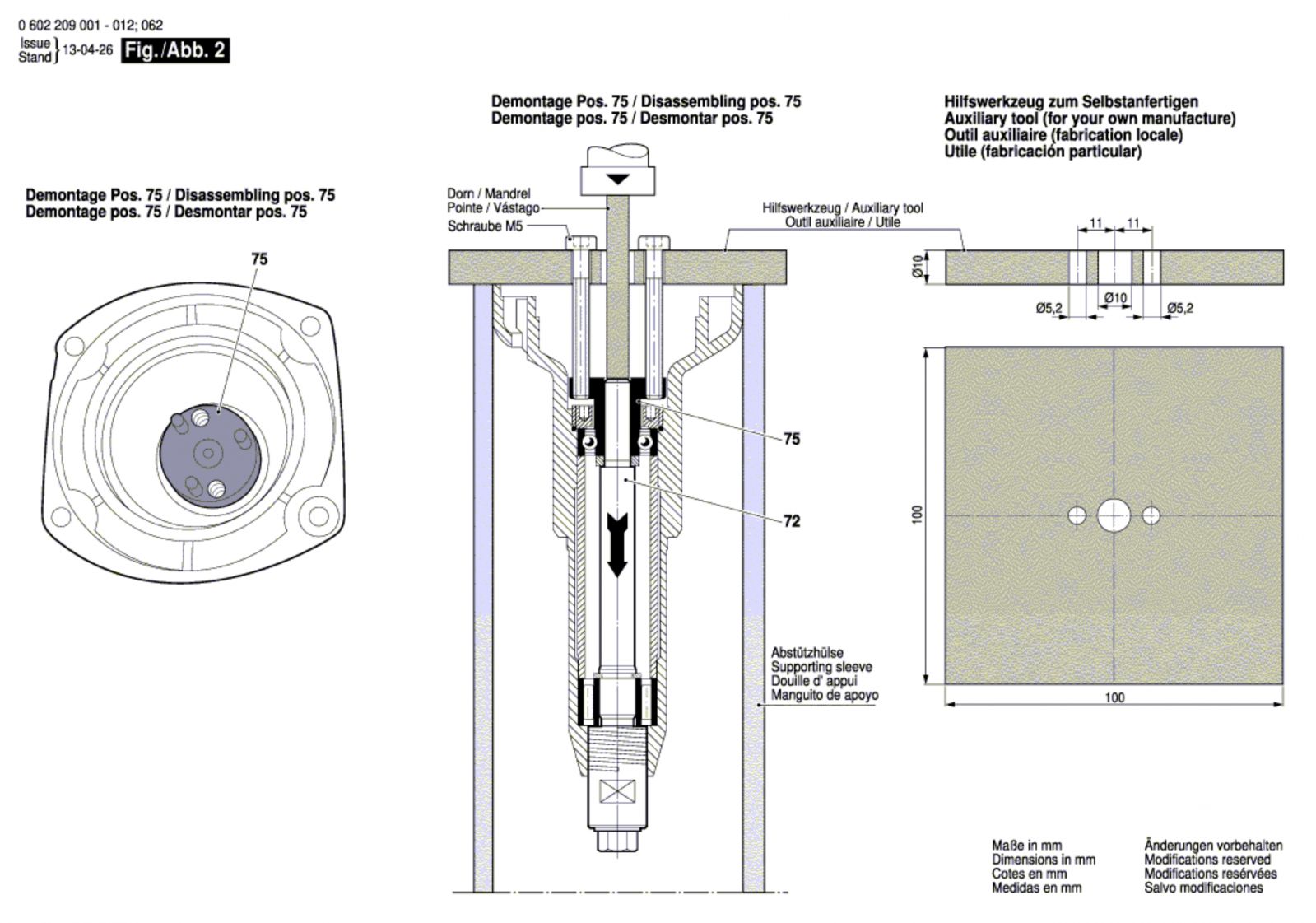 0 602 209 001 - 012; 062
Issue Stand } 13-04-26 Fig./Abb. 2

Demontage Pos. 75 / Disassembling pos. 75
Demontage pos. 75 / Desmontar pos. 75

75

Demontage Pos. 75 / Disassembling pos. 75
Demontage pos. 75 / Desmontar pos. 75

Dorn / Mandrel
Pointe / Vástago
Schraube M5

Hilfswerkzeug / Auxiliary tool
Outil auxiliaire / Utile

75

72

Abstützhülse
Supporting sleeve
Douille d' appui
Manguito de apoyo

Hilfswerkzeug zum Selbstanfertigen
Auxiliary tool (for your own manufacture)
Outil auxiliaire (fabrication locale)
Utile (fabricación particular)

11 11
Ø10
Ø5,2 Ø10 Ø5,2

100

100

Maße in mm
Dimensions in mm
Cotes en mm
Medidas en mm

Änderungen vorbehalten
Modifications reserved
Modifications resérvées
Salvo modificaciones